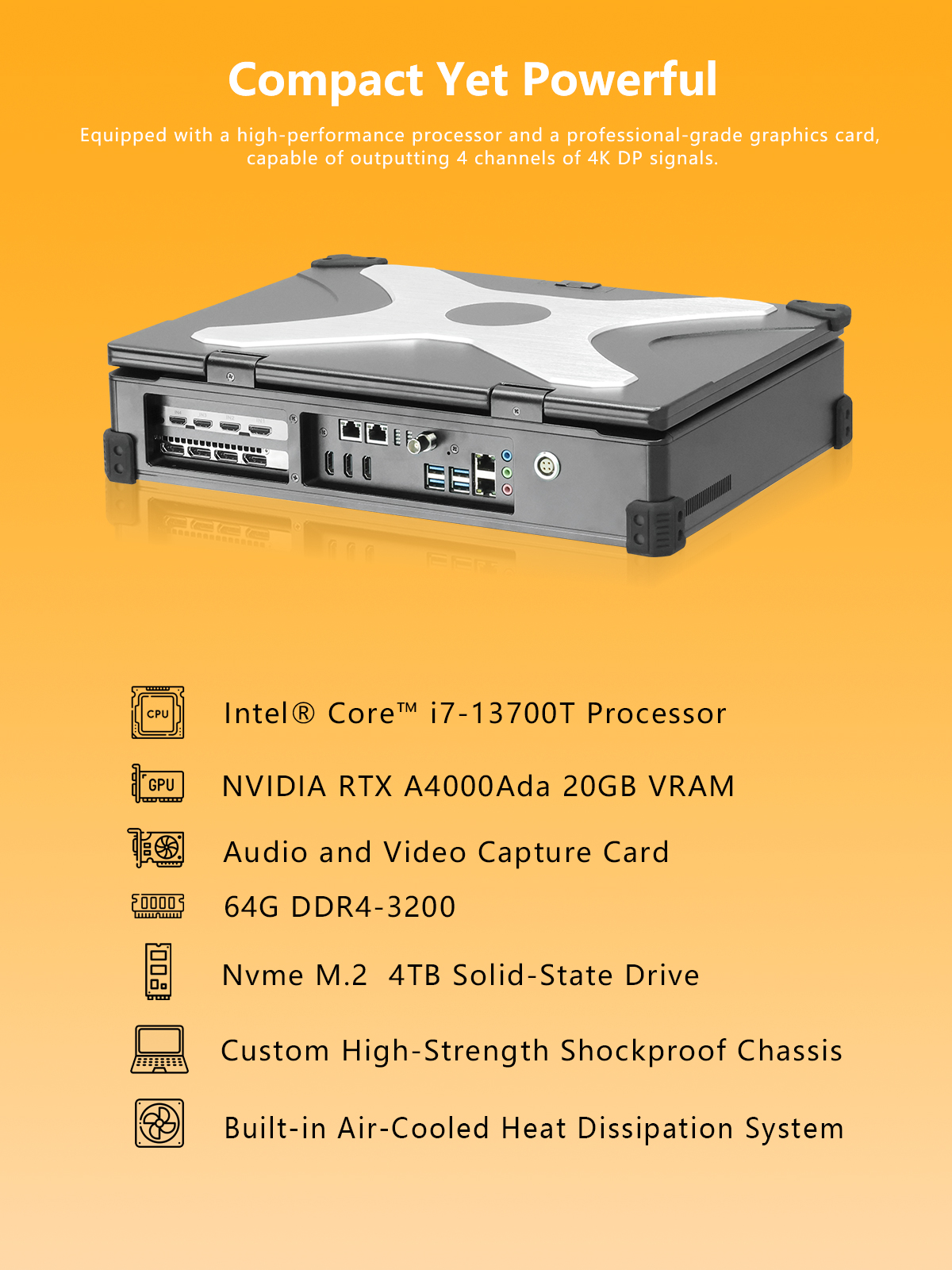 Compact Yet Powerful

Equipped with a high-performance processor and a professional-grade graphics card, capable of outputting 4 channels of 4K DP signals.

CPU
Intel® Core™ i7-13700T Processor

GPU
NVIDIA RTX A4000Ada 20GB VRAM

Audio and Video Capture Card

64G DDR4-3200

Nvme M.2 4TB Solid-State Drive

Custom High-Strength Shockproof Chassis

Built-in Air-Cooled Heat Dissipation System